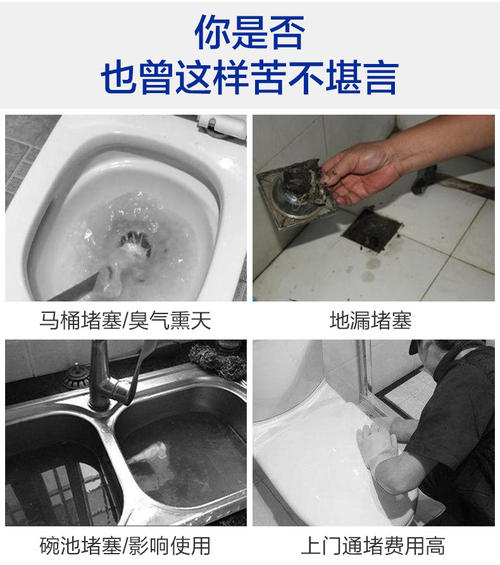 你是否
也曾这样苦不堪言

马桶堵塞/臭气熏天

地漏堵塞

碗池堵塞/影响使用

上门通堵费用高